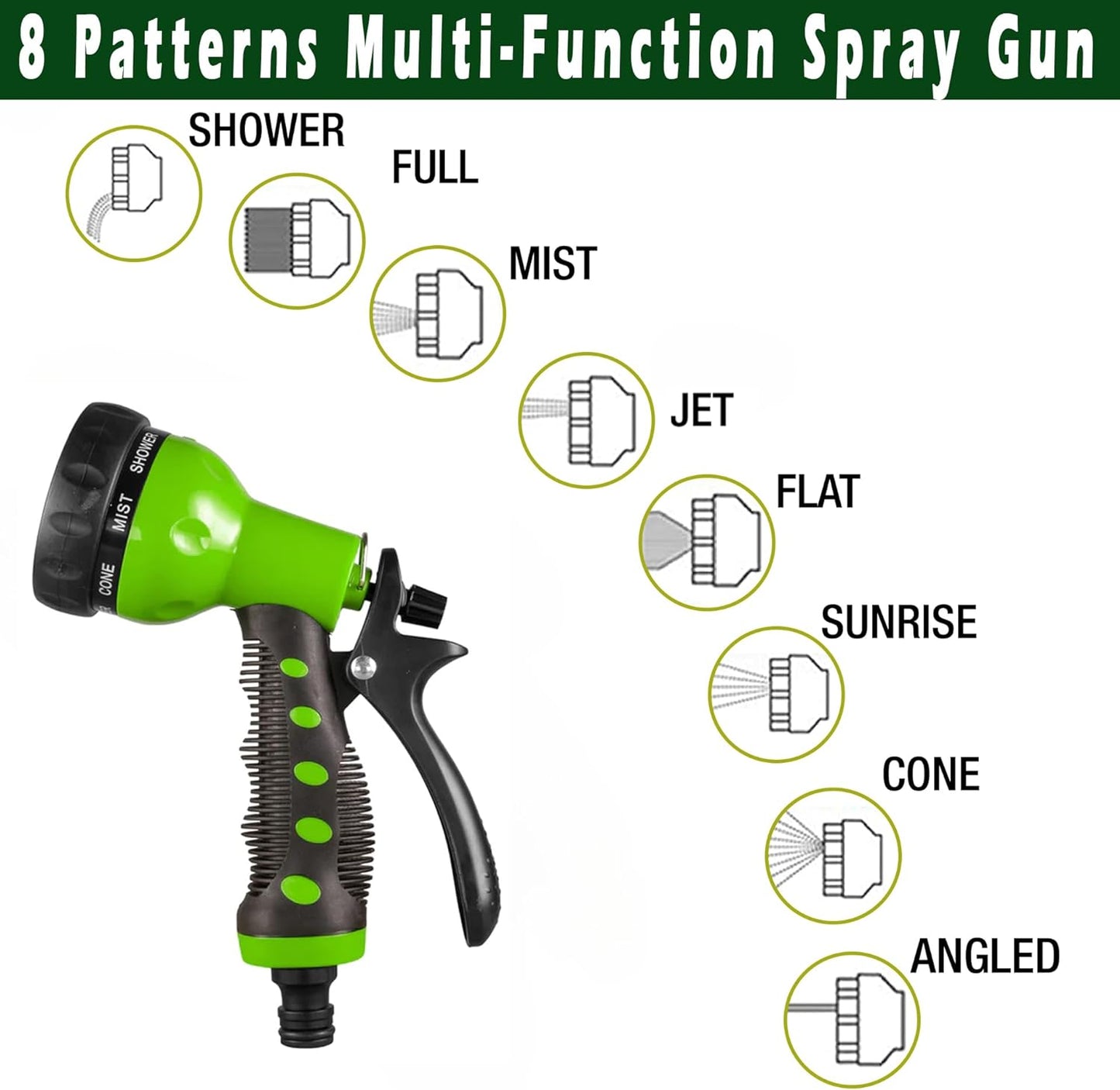 8 Patterns Multi-Function Spray Gun

SHOWER

FULL

MIST

JET

FLAT

SUNRISE

CONE

ANGLED

SHOWER
MIST
CONE