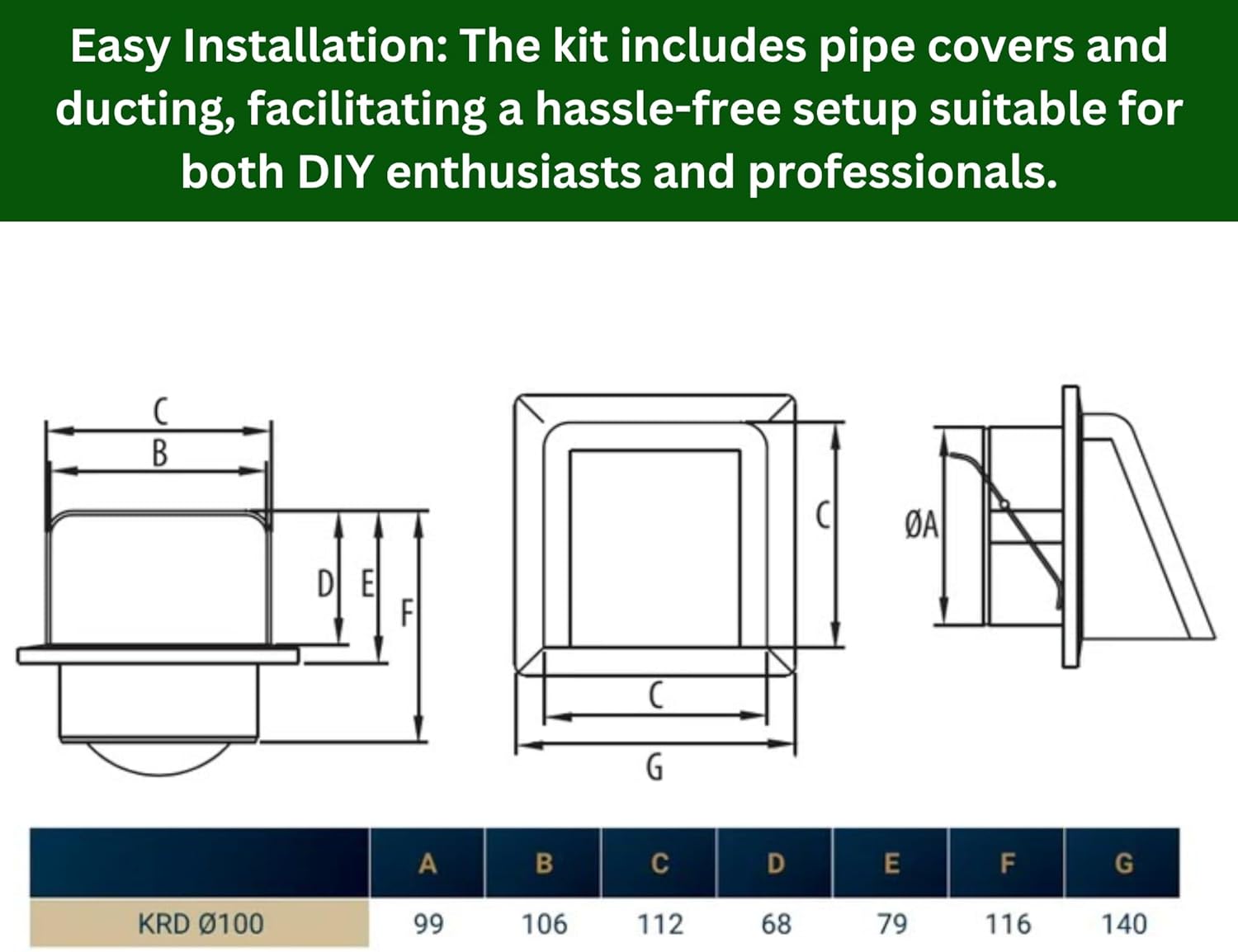 Easy Installation: The kit includes pipe covers and ducting, facilitating a hassle-free setup suitable for both DIY enthusiasts and professionals.

C
B
D
E
F
C
C
G
ØA

| | A | B | C | D | E | F | G |
|---|---|---|---|---|---|---|---|
| KRD Ø100 | 99 | 106 | 112 | 68 | 79 | 116 | 140 |