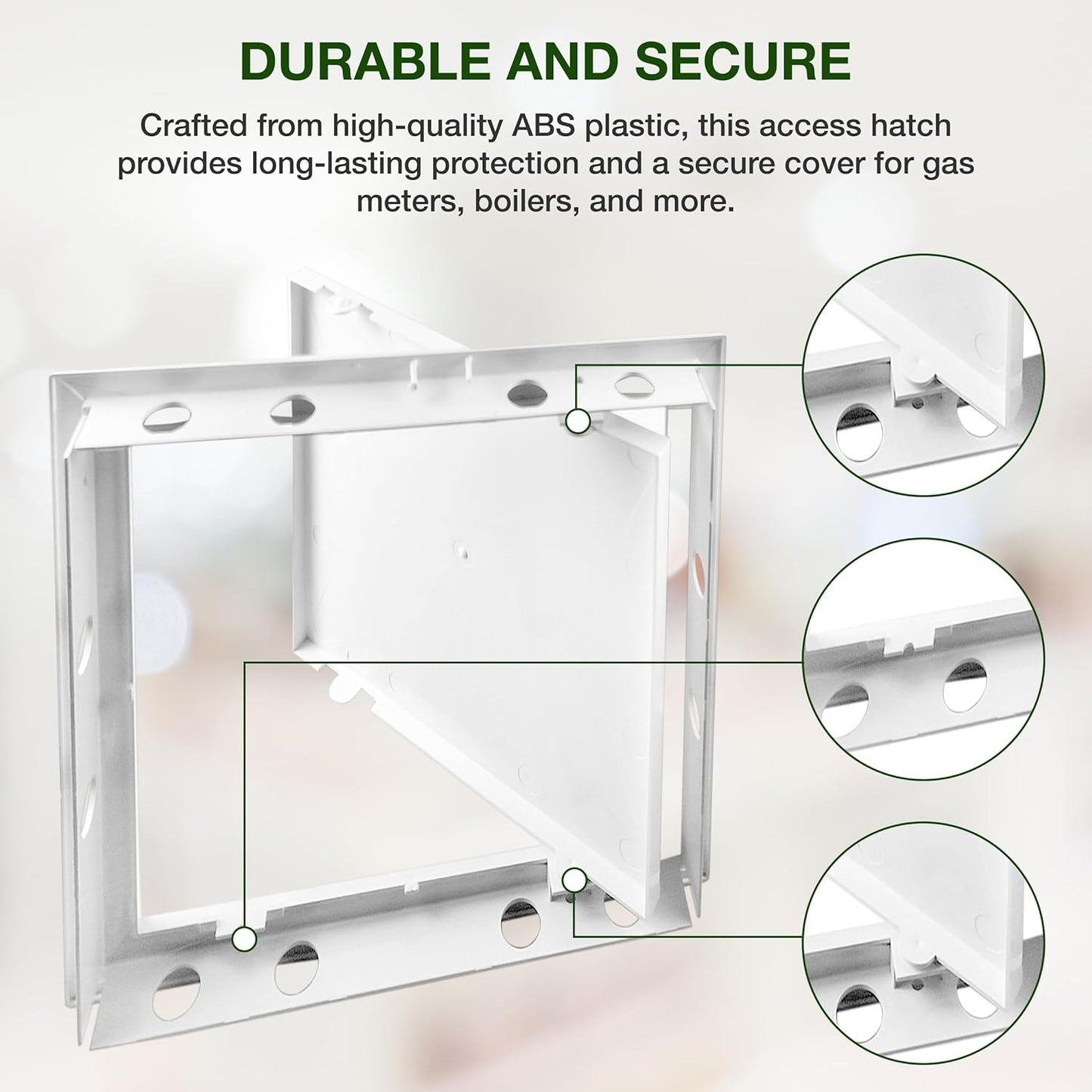 DURABLE AND SECURE

Crafted from high-quality ABS plastic, this access hatch provides long-lasting protection and a secure cover for gas meters, boilers, and more.