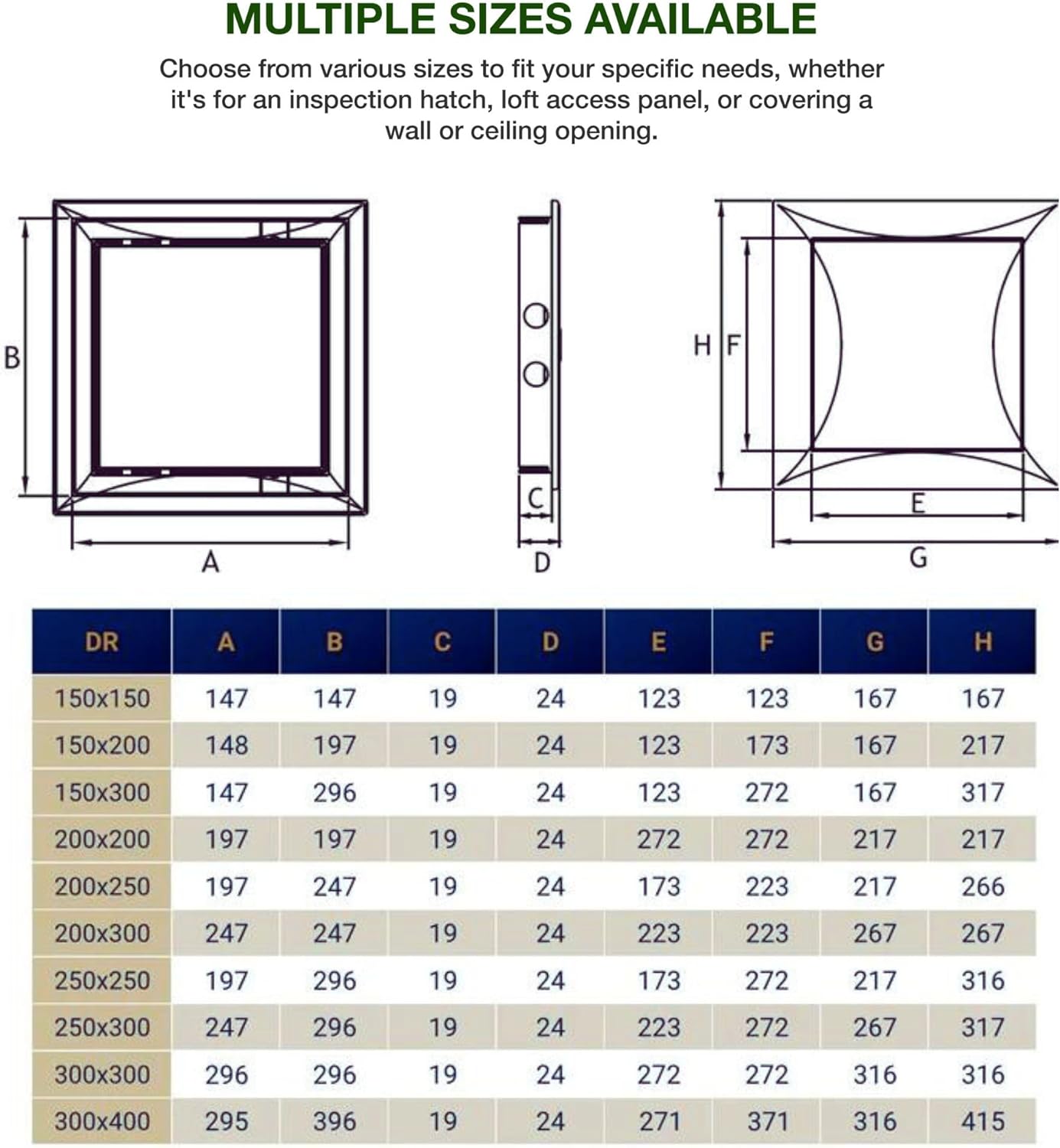 MULTIPLE SIZES AVAILABLE

Choose from various sizes to fit your specific needs, whether it's for an inspection hatch, loft access panel, or covering a wall or ceiling opening.

B
A
C
D
H
F
E
G

| DR | A | B | C | D | E | F | G | H |
|---|---|---|---|---|---|---|---|---|
| 150x150 | 147 | 147 | 19 | 24 | 123 | 123 | 167 | 167 |
| 150x200 | 148 | 197 | 19 | 24 | 123 | 173 | 167 | 217 |
| 150x300 | 147 | 296 | 19 | 24 | 123 | 272 | 167 | 317 |
| 200x200 | 197 | 197 | 19 | 24 | 272 | 272 | 217 | 217 |
| 200x250 | 197 | 247 | 19 | 24 | 173 | 223 | 217 | 266 |
| 200x300 | 247 | 247 | 19 | 24 | 223 | 223 | 267 | 267 |
| 250x250 | 197 | 296 | 19 | 24 | 173 | 272 | 217 | 316 |
| 250x300 | 247 | 296 | 19 | 24 | 223 | 272 | 267 | 317 |
| 300x300 | 296 | 296 | 19 | 24 | 272 | 272 | 316 | 316 |
| 300x400 | 295 | 396 | 19 | 24 | 271 | 371 | 316 | 415 |