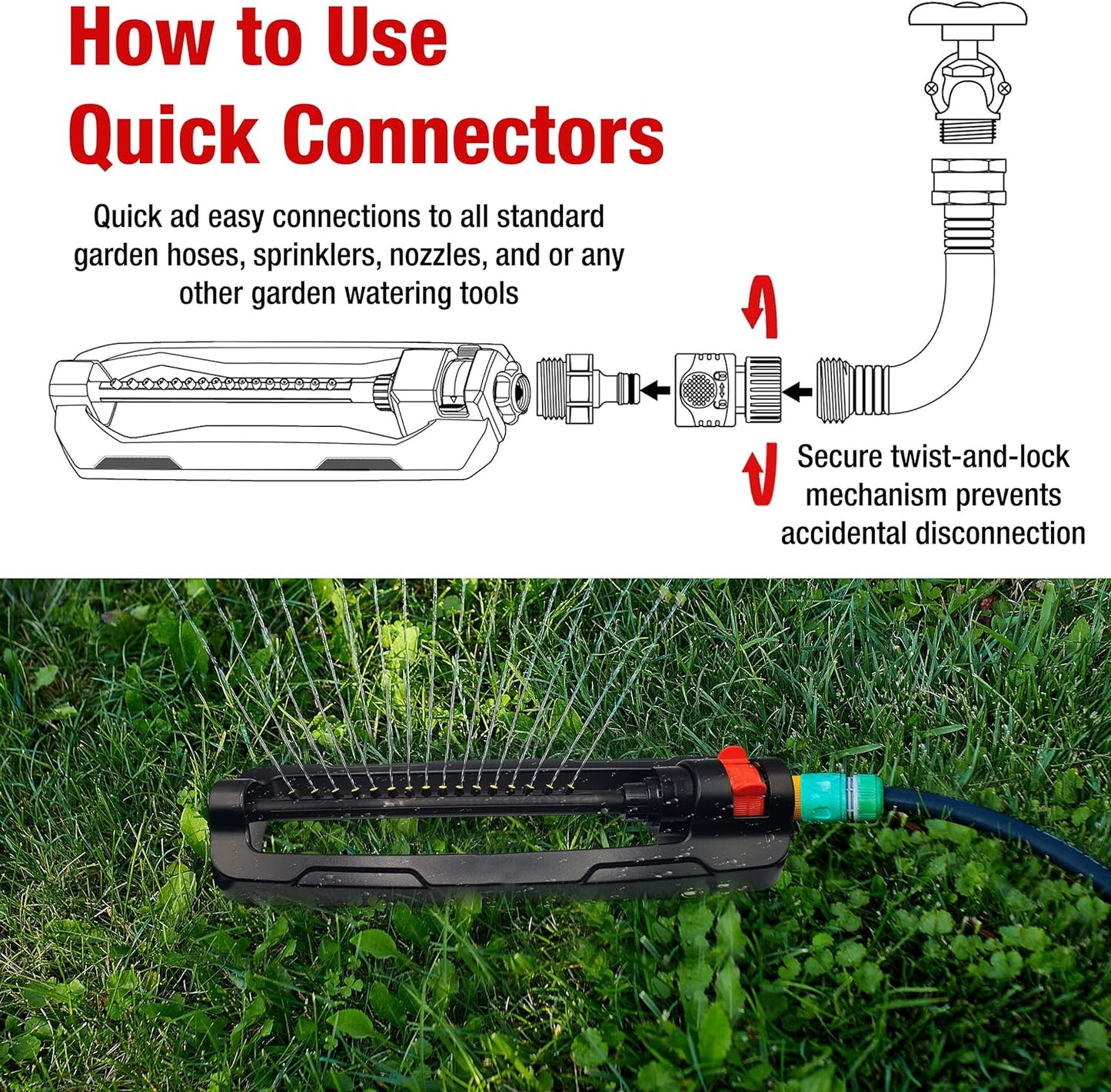 How to Use
Quick Connectors

Quick ad easy connections to all standard garden hoses, sprinklers, nozzles, and or any other garden watering tools

Secure twist-and-lock mechanism prevents accidental disconnection