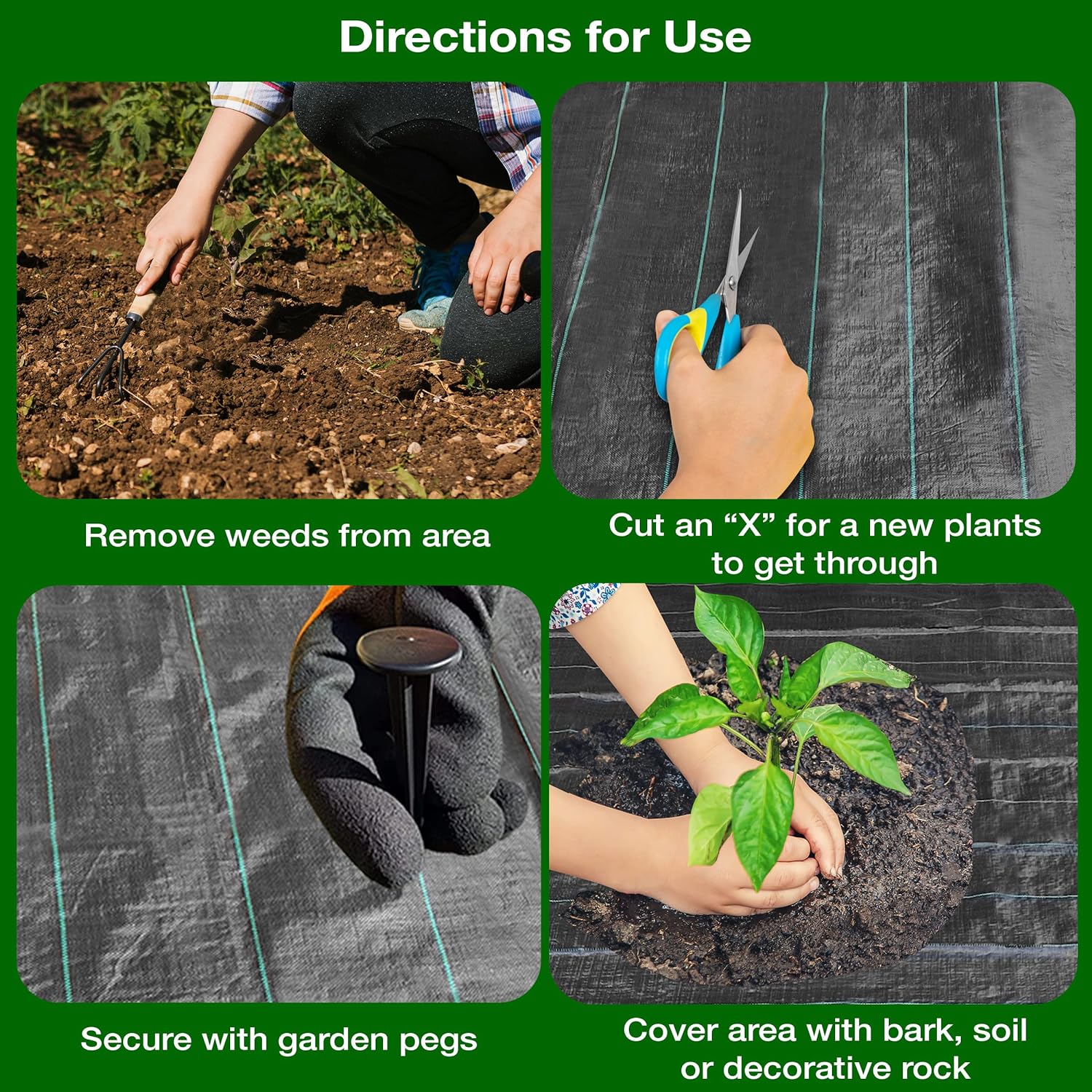 Directions for Use

Remove weeds from area

Cut an “X” for a new plants to get through

Secure with garden pegs

Cover area with bark, soil or decorative rock