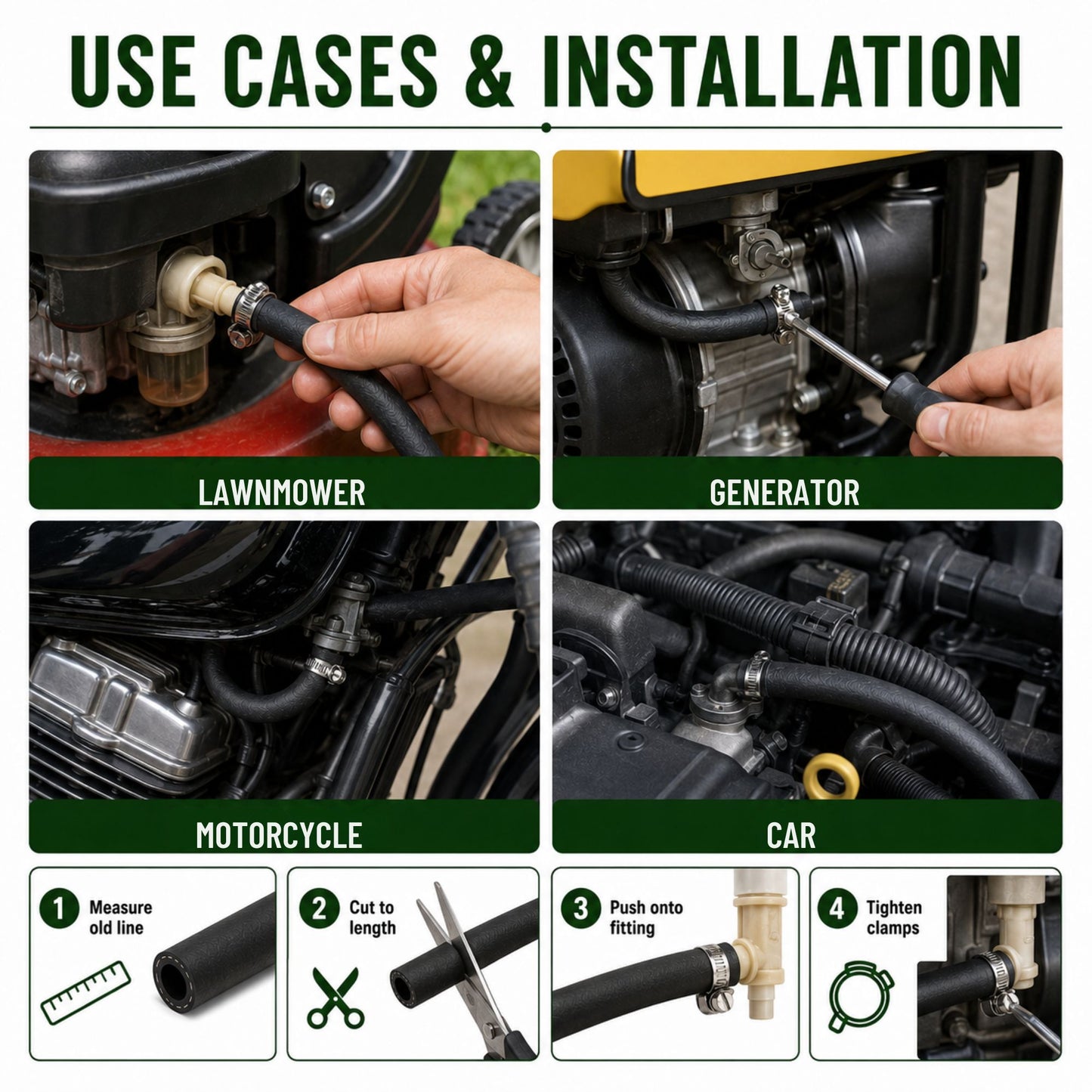 USE CASES & INSTALLATION

LAWNMOWER

GENERATOR

MOTORCYCLE

CAR

1 Measure old line

2 Cut to length

3 Push onto fitting

4 Tighten clamps