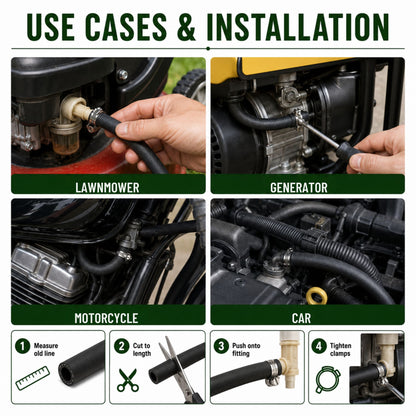 USE CASES & INSTALLATION

LAWNMOWER

GENERATOR

MOTORCYCLE

CAR

1 Measure old line

2 Cut to length

3 Push onto fitting

4 Tighten clamps