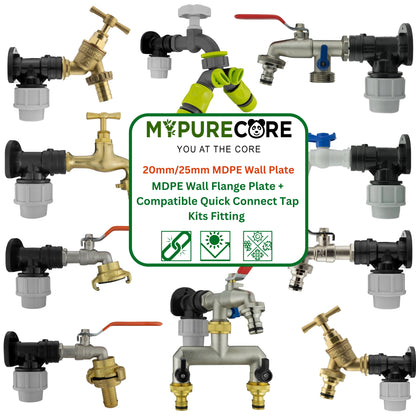 MYPURECORE
YOU AT THE CORE

20mm/25mm MDPE Wall Plate

MDPE Wall Flange Plate + Compatible Quick Connect Tap Kits Fitting